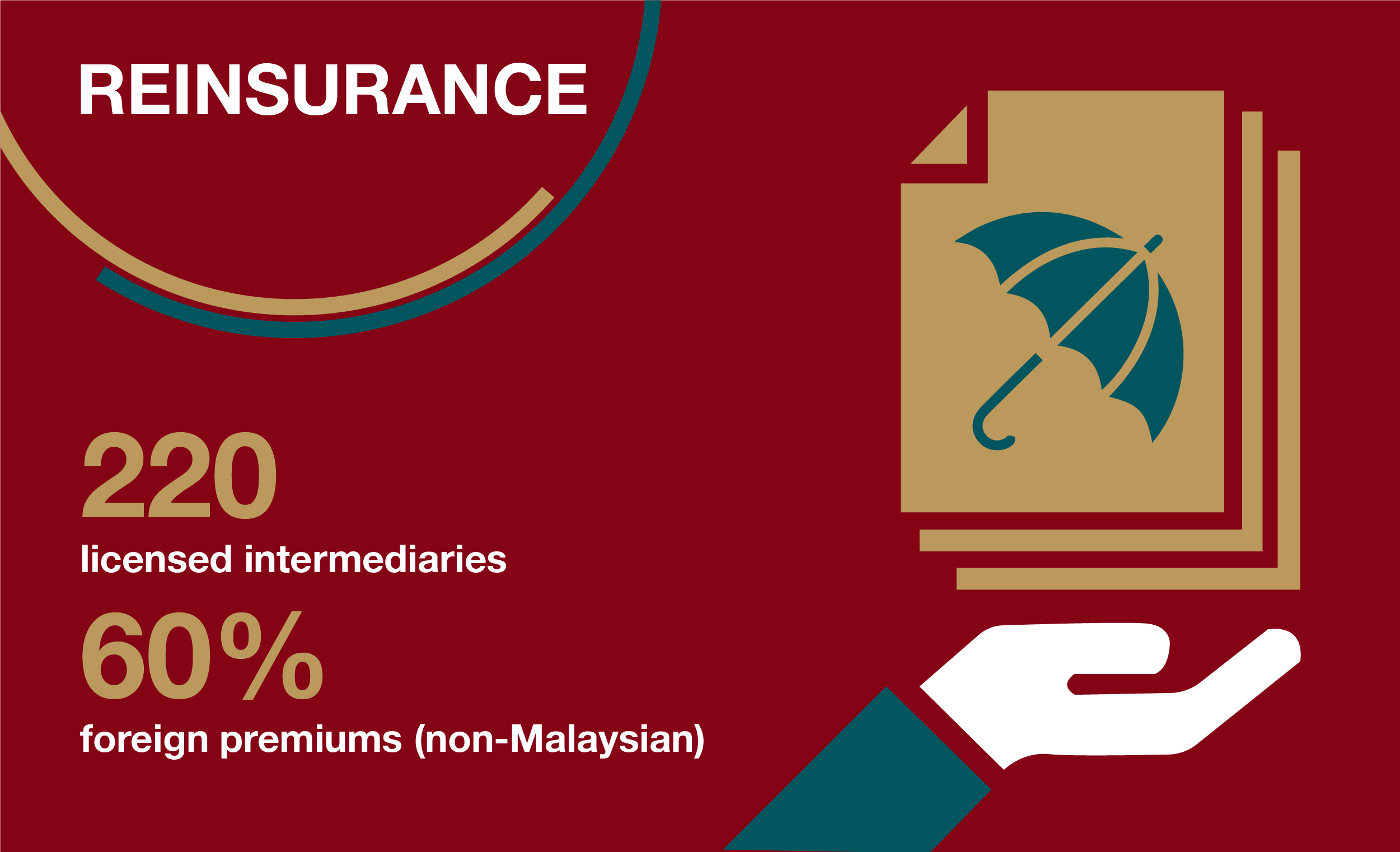 REINSURANCE

220
licensed intermediaries

60%
foreign premiums (non-Malaysian)